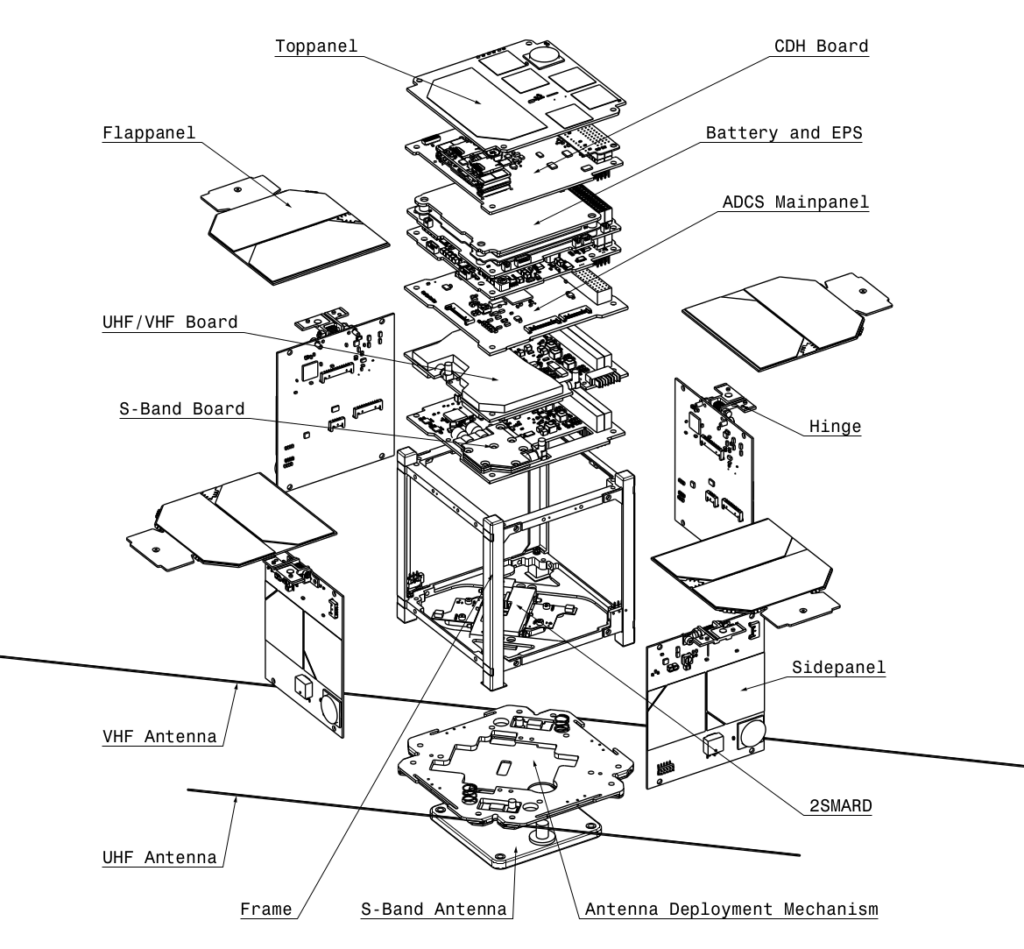 Toppanel

CDH Board

Flappanel

Battery and EPS

ADCS Mainpanel

UHF/VHF Board

S-Band Board

Hinge

Sidepanel

VHF Antenna

2SMARD

UHF Antenna

Frame

S-Band Antenna

Antenna Deployment Mechanism